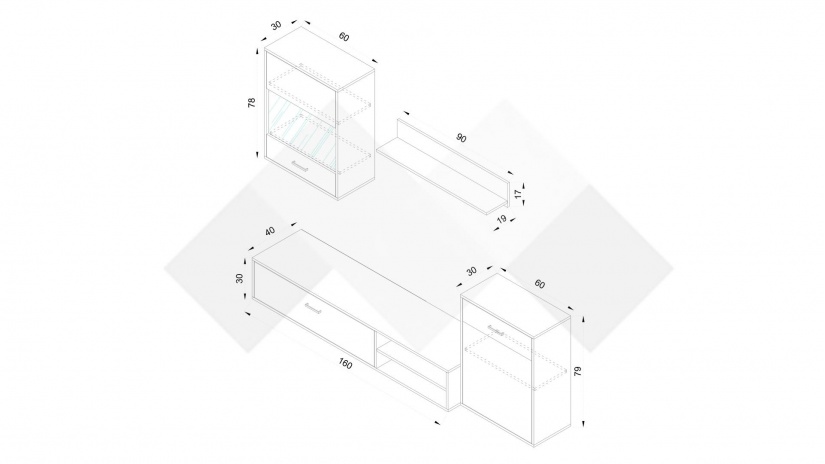 30
60
78
90
17
19
40
30
160
30
60
79