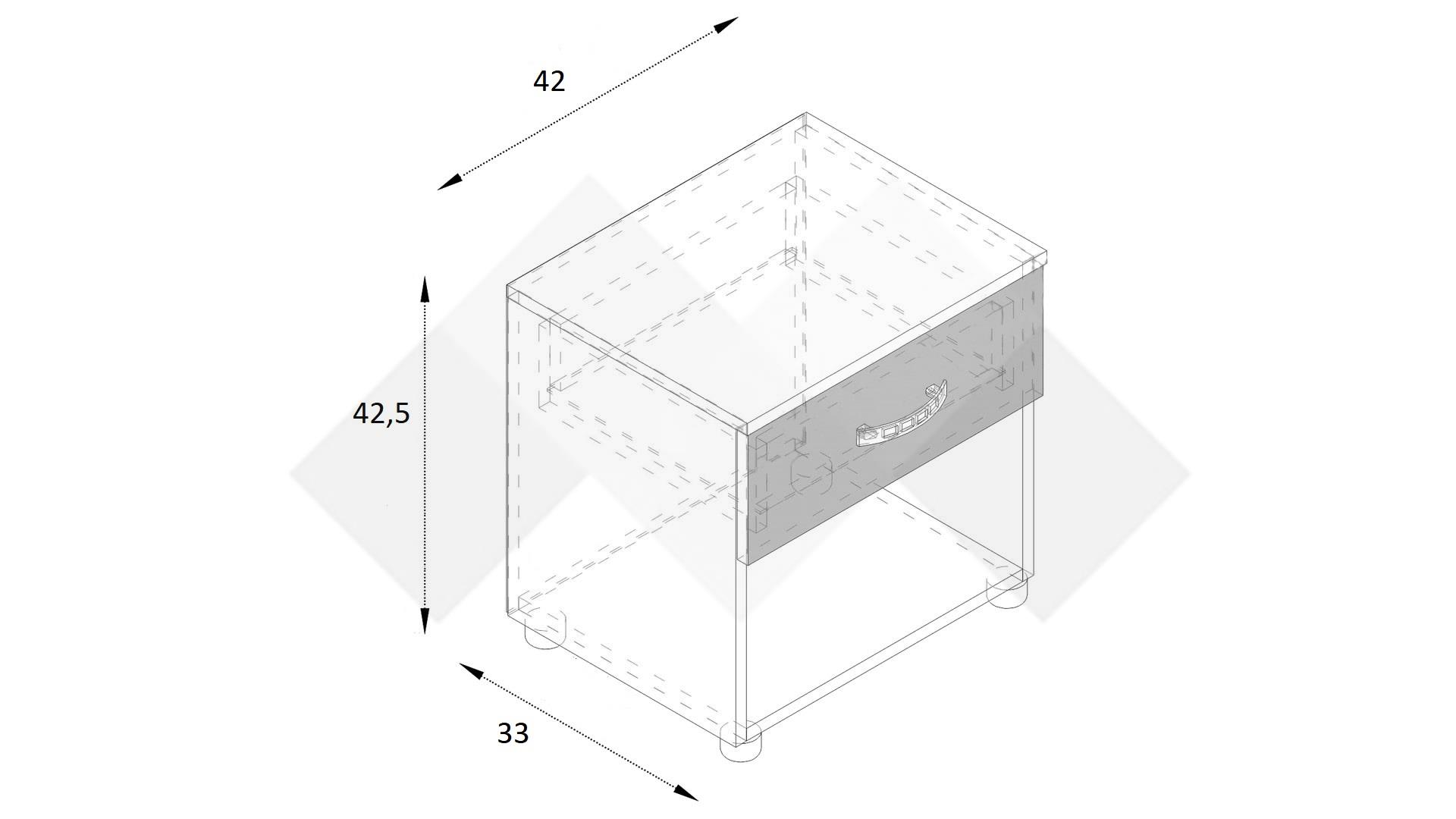 42

42,5

33