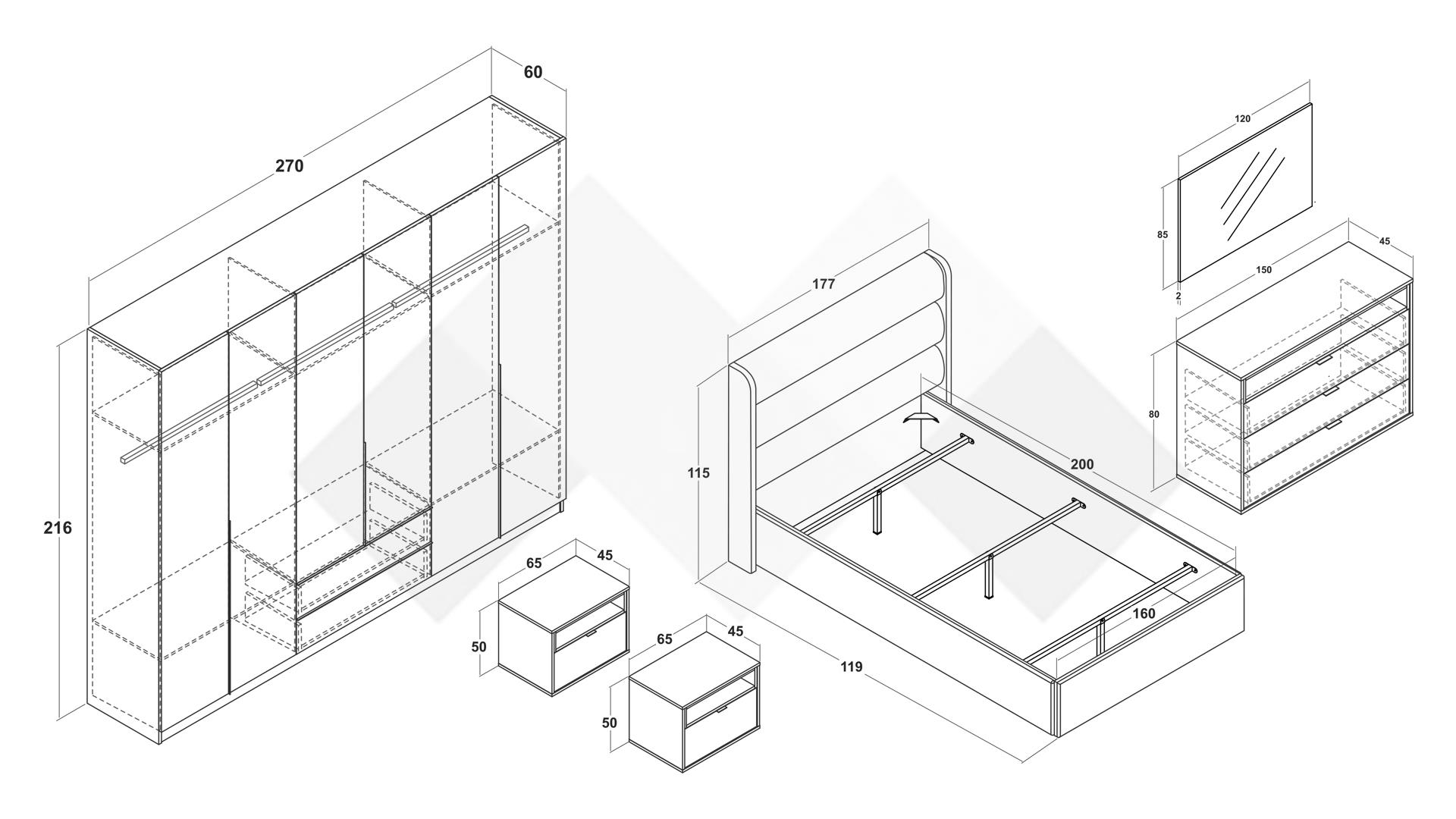 60
270
216
65
45
50
65
45
50
177
115
200
160
119
120
85
2
45
150
80