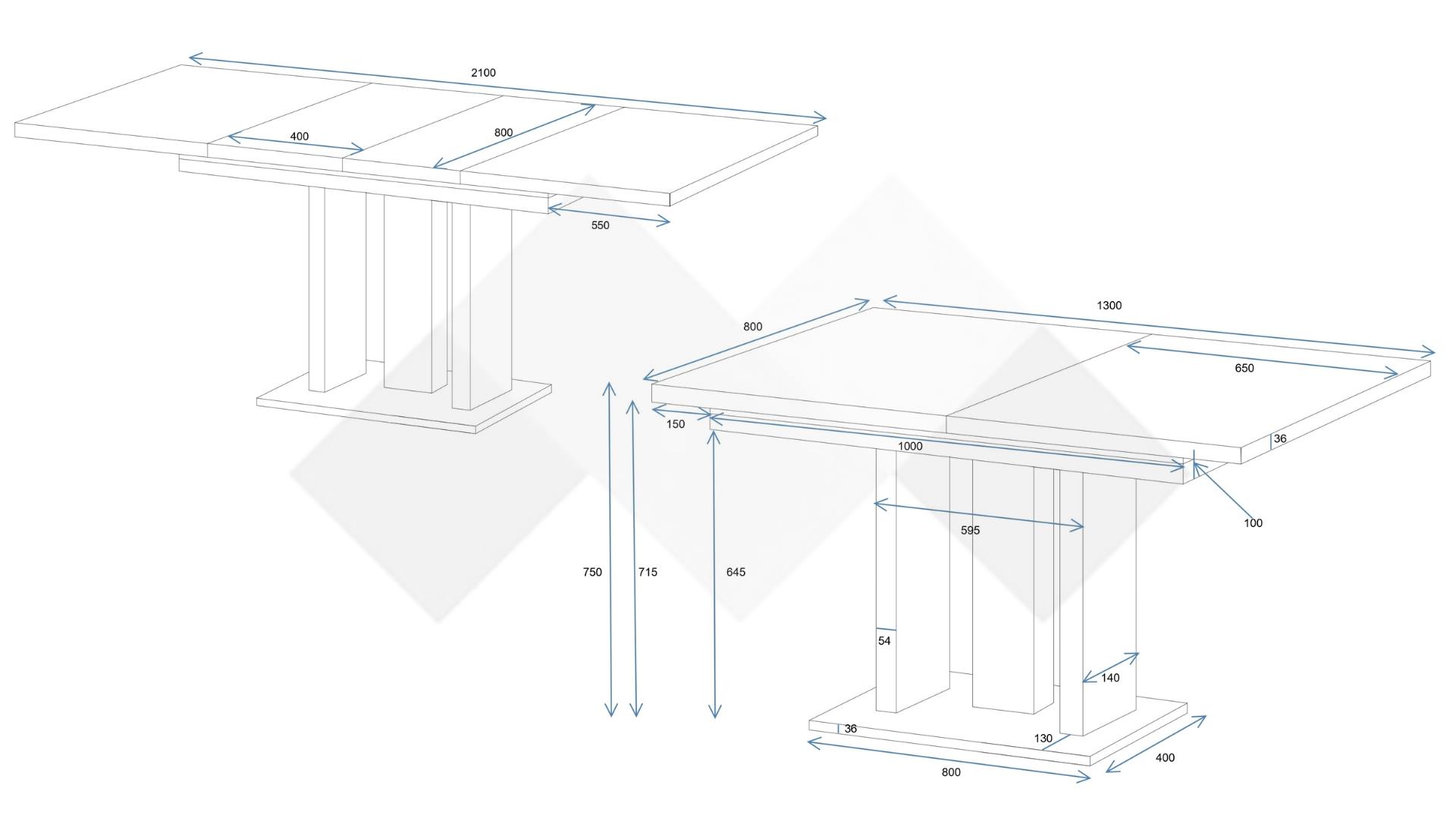 2100
400
800
550
800
1300
650
150
1000
36
100
595
750
715
645
54
140
36
130
800
400